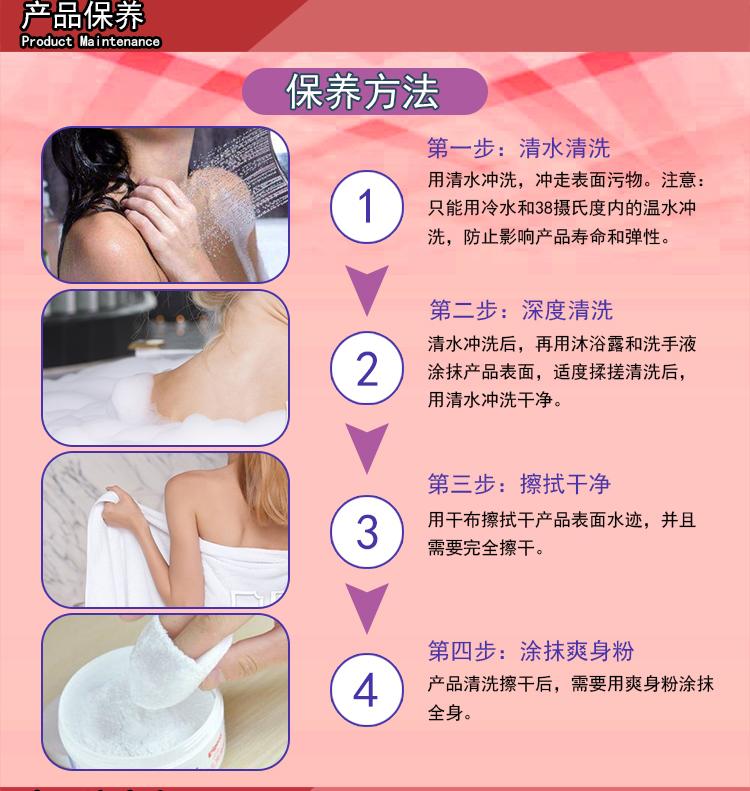 产品保养
Product Maintenance

保养方法

1
第一步：清水清洗
用清水冲洗，冲走表面污物。注意：只能用冷水和38摄氏度内的温水冲洗，防止影响产品寿命和弹性。

2
第二步：深度清洗
清水冲洗后，再用沐浴露和洗手液涂抹产品表面，适度揉搓清洗后，用清水冲洗干净。

3
第三步：擦拭干净
用干布擦拭干产品表面水迹，并且需要完全擦干。

4
第四步：涂抹爽身粉
产品清洗擦干后，需要用爽身粉涂抹全身。