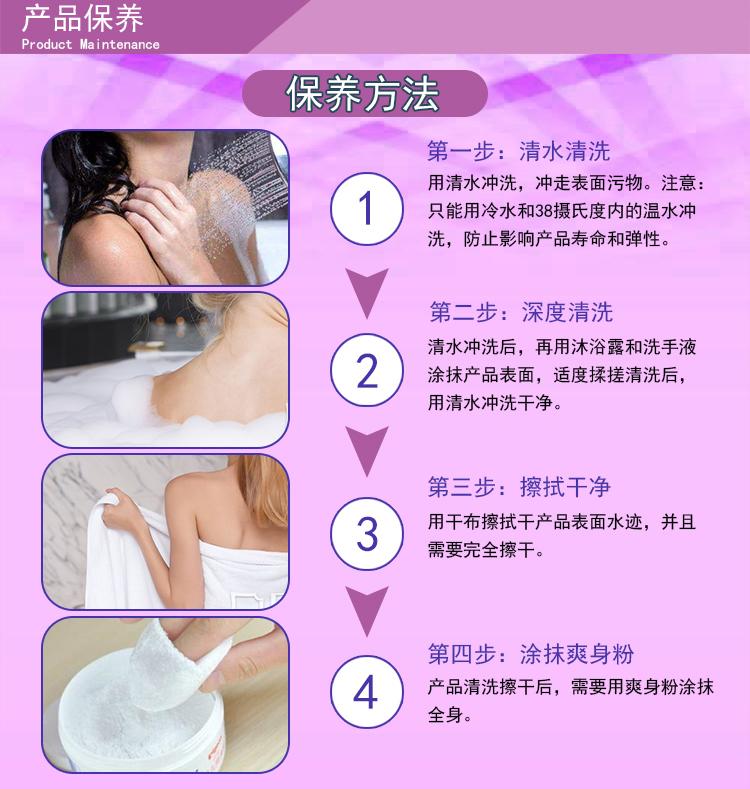 产品保养
Product Maintenance

保养方法

1
第一步：清水清洗
用清水冲洗，冲走表面污物。注意：只能用冷水和38摄氏度内的温水冲洗，防止影响产品寿命和弹性。

2
第二步：深度清洗
清水冲洗后，再用沐浴露和洗手液涂抹产品表面，适度揉搓清洗后，用清水冲洗干净。

3
第三步：擦拭干净
用干布擦拭干产品表面水迹，并且需要完全擦干。

4
第四步：涂抹爽身粉
产品清洗擦干后，需要用爽身粉涂抹全身。