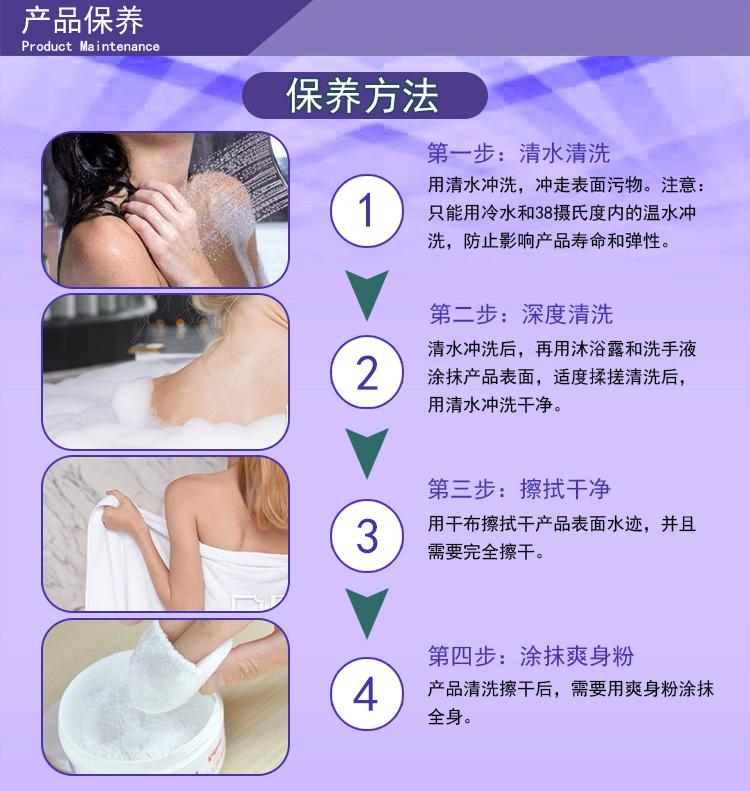 产品保养
Product Maintenance

保养方法

1
第一步：清水清洗
用清水冲洗，冲走表面污物。注意：只能用冷水和38摄氏度内的温水冲洗，防止影响产品寿命和弹性。

2
第二步：深度清洗
清水冲洗后，再用沐浴露和洗手液涂抹产品表面，适度揉搓清洗后，用清水冲洗干净。

3
第三步：擦拭干净
用干布擦拭干产品表面水迹，并且需要完全擦干。

4
第四步：涂抹爽身粉
产品清洗擦干后，需要用爽身粉涂抹全身。